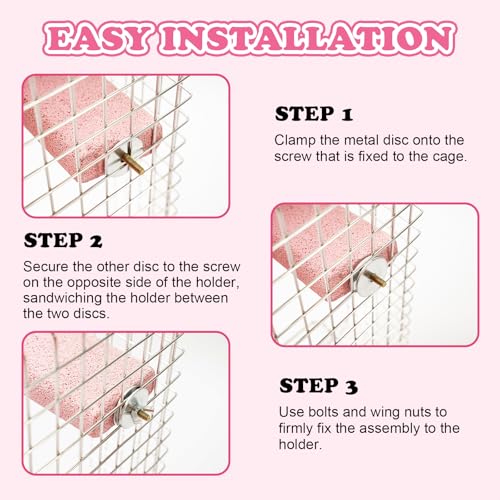 EASY INSTALLATION

STEP 1

Clamp the metal disc onto the screw that is fixed to the cage.

STEP 2

Secure the other disc to the screw on the opposite side of the holder, sandwiching the holder between the two discs.

STEP 3

Use bolts and wing nuts to firmly fix the assembly to the holder.