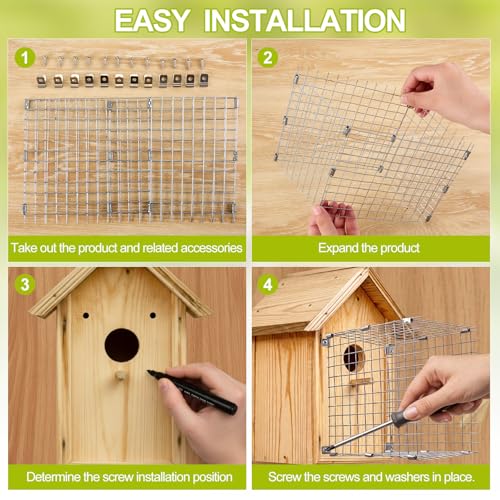 EASY INSTALLATION

1

Take out the product and related accessories

2

Expand the product

3

Determine the screw installation position

4

Screw the screws and washers in place.