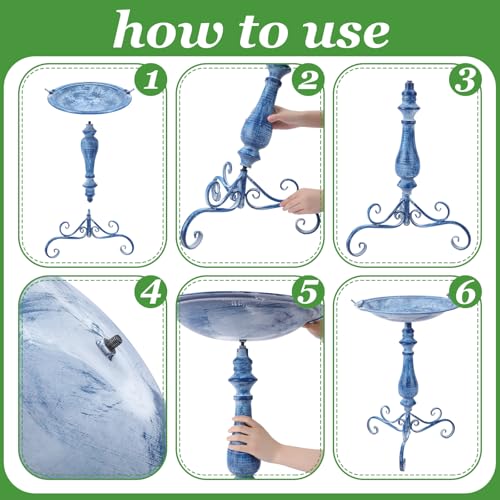 how to use

1

2

3

4

5

6