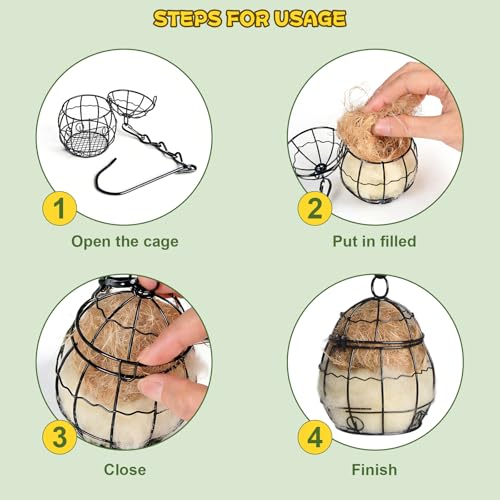 STEPS FOR USAGE

1

Open the cage

2

Put in filled

3

Close

4

Finish