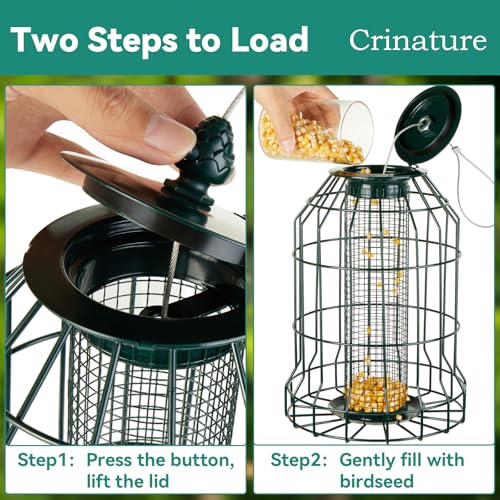 Two Steps to Load Crinature

Step1: Press the button, lift the lid

Step2: Gently fill with birdseed