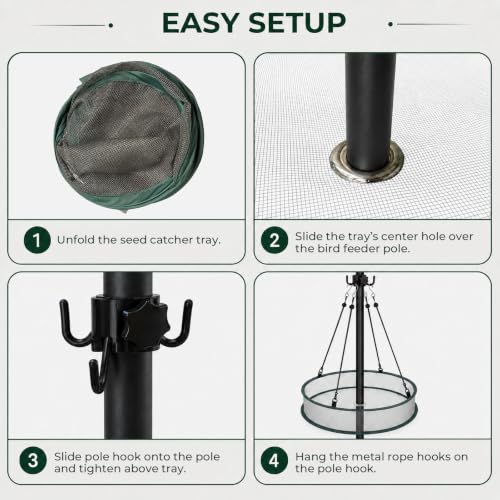 EASY SETUP

1 Unfold the seed catcher tray.

2 Slide the tray's center hole over the bird feeder pole.

3 Slide pole hook onto the pole and tighten above tray.

4 Hang the metal rope hooks on the pole hook.