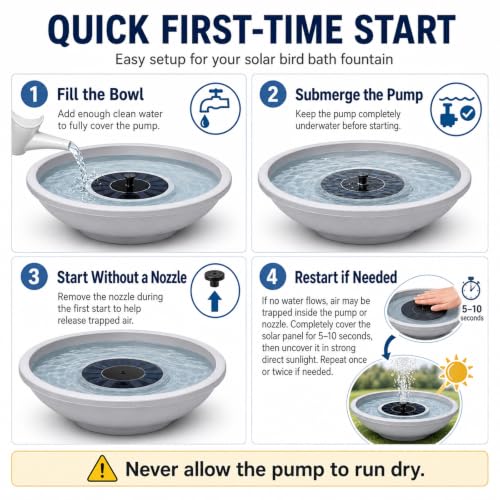 QUICK FIRST-TIME START

Easy setup for your solar bird bath fountain

1 Fill the Bowl

Add enough clean water to fully cover the pump.

2 Submerge the Pump

Keep the pump completely underwater before starting.

3 Start Without a Nozzle

Remove the nozzle during the first start to help release trapped air.

4 Restart if Needed

If no water flows, air may be trapped inside the pump or nozzle. Completely cover the solar panel for 5–10 seconds, then uncover it in strong direct sunlight. Repeat once or twice if needed.

5–10 seconds

Never allow the pump to run dry.