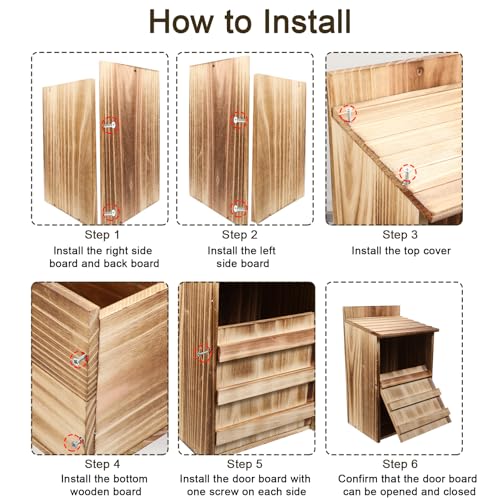 How to Install

Step 1
Install the right side board and back board

Step 2
Install the left side board

Step 3
Install the top cover

Step 4
Install the bottom wooden board

Step 5
Install the door board with one screw on each side

Step 6
Confirm that the door board can be opened and closed