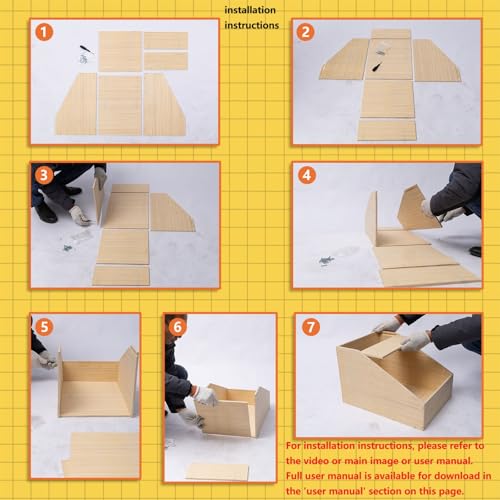 installation instructions

1

2

3

4

5

6

7

For installation instructions, please refer to the video or main image or user manual. Full user manual is available for download in the 'user manual' section on this page.