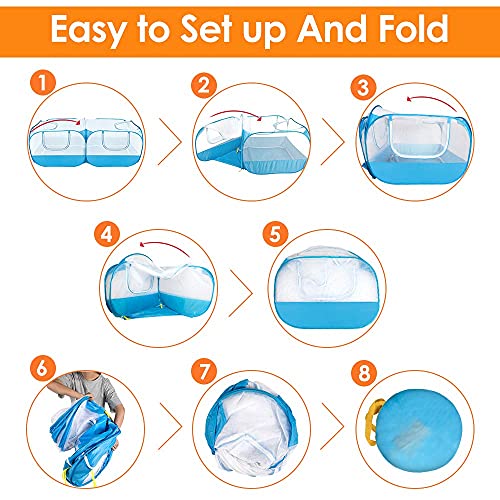 Easy to Set up And Fold

1

2

3

4

5

6

7

8