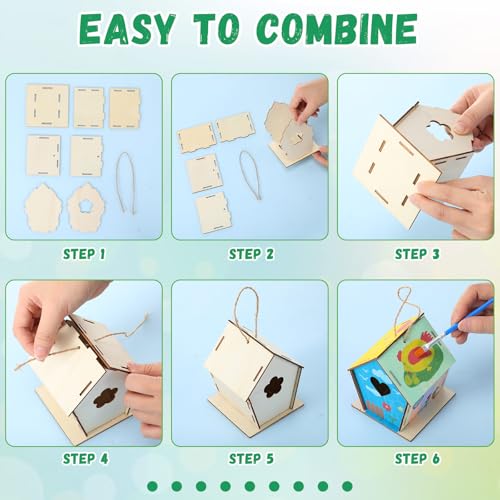 EASY TO COMBINE

STEP 1

STEP 2

STEP 3

STEP 4

STEP 5

STEP 6