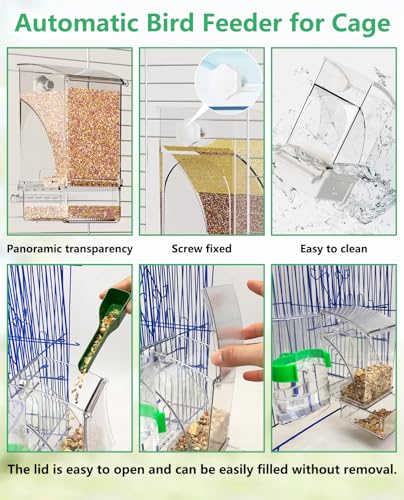 Automatic Bird Feeder for Cage

Panoramic transparency

Screw fixed

Easy to clean

The lid is easy to open and can be easily filled without removal.