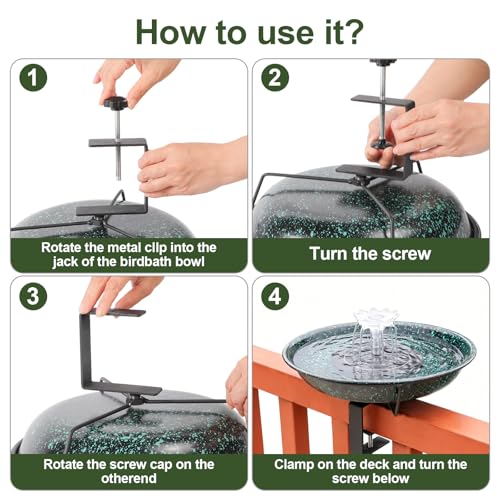 How to use it?

1

Rotate the metal clip into the jack of the birdbath bowl

2

Turn the screw

3

Rotate the screw cap on the otherend

4

Clamp on the deck and turn the screw below