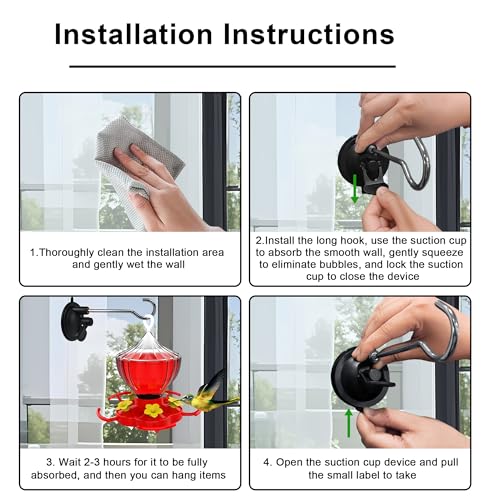 Installation Instructions

1.Thoroughly clean the installation area and gently wet the wall

2.Install the long hook, use the suction cup to absorb the smooth wall, gently squeeze to eliminate bubbles, and lock the suction cup to close the device

3. Wait 2-3 hours for it to be fully absorbed, and then you can hang items

4. Open the suction cup device and pull the small label to take