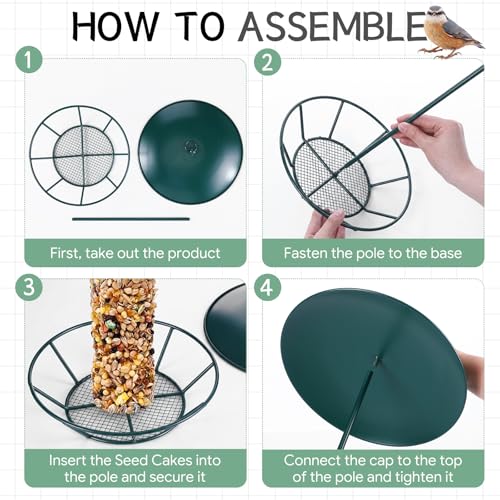 HOW TO ASSEMBLE

1

First, take out the product

2

Fasten the pole to the base

3

Insert the Seed Cakes into the pole and secure it

4

Connect the cap to the top of the pole and tighten it