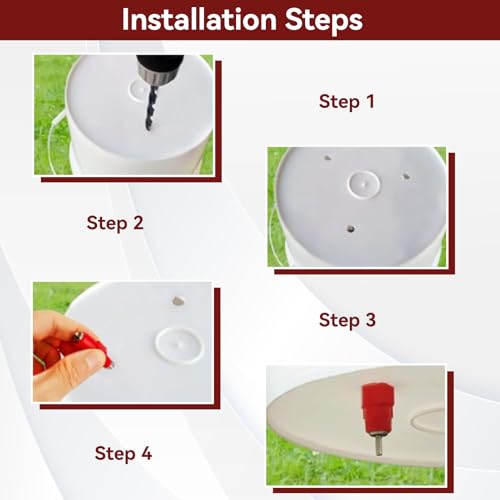 Installation Steps

Step 1

Step 2

Step 3

Step 4