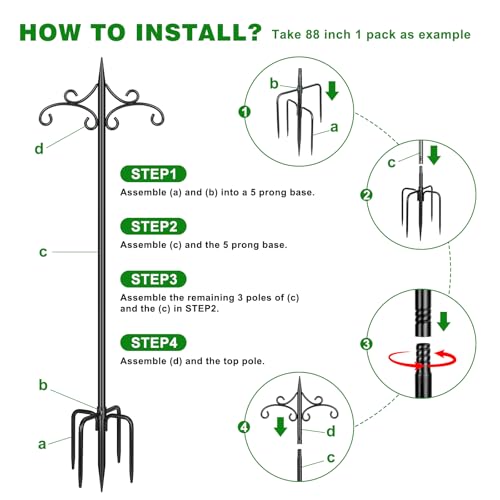 HOW TO INSTALL? Take 88 inch 1 pack as example

d

c

b

a

STEP1

Assemble (a) and (b) into a 5 prong base.

STEP2

Assemble (c) and the 5 prong base.

STEP3

Assemble the remaining 3 poles of (c) and the (c) in STEP2.

STEP4

Assemble (d) and the top pole.

1 b a

2 c

3

4 d c