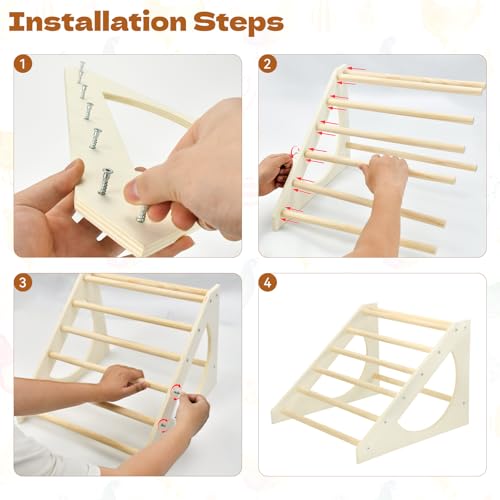 Installation Steps

1

2

3

4