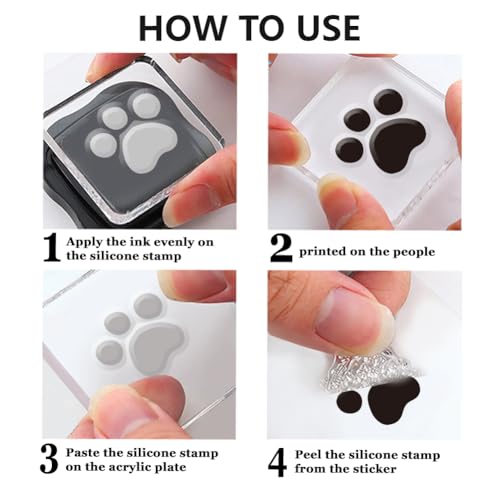 HOW TO USE

1 Apply the ink evenly on the silicone stamp

2 printed on the people

3 Paste the silicone stamp on the acrylic plate

4 Peel the silicone stamp from the sticker