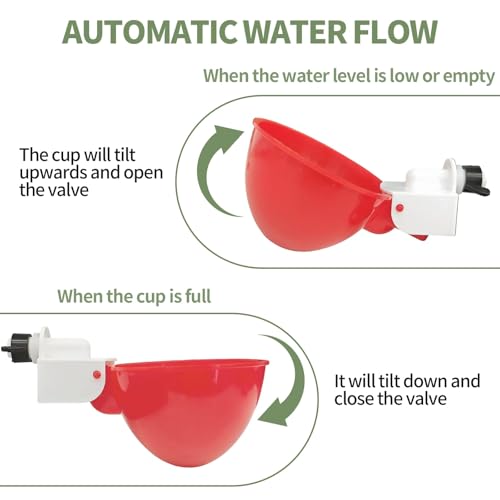 AUTOMATIC WATER FLOW

When the water level is low or empty

The cup will tilt upwards and open the valve

When the cup is full

It will tilt down and close the valve