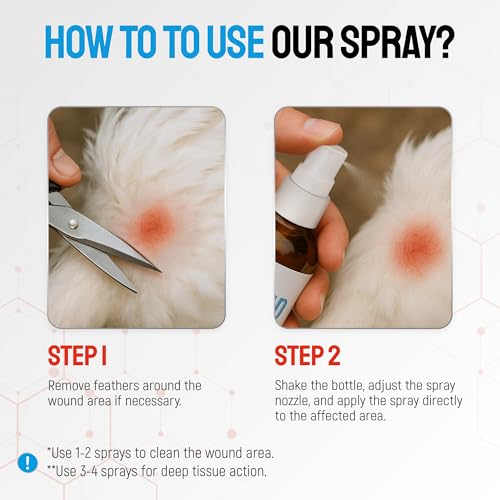 HOW TO TO USE OUR SPRAY?

STEP 1

Remove feathers around the wound area if necessary.

STEP 2

Shake the bottle, adjust the spray nozzle, and apply the spray directly to the affected area.

!

*Use 1-2 sprays to clean the wound area.
**Use 3-4 sprays for deep tissue action.