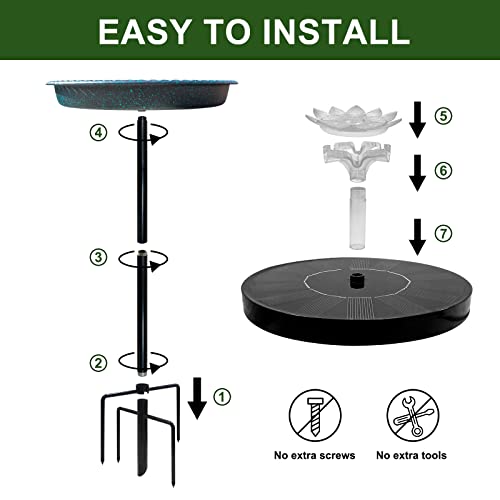 EASY TO INSTALL

④

③

②

①

⑤

⑥

⑦

No extra screws

No extra tools