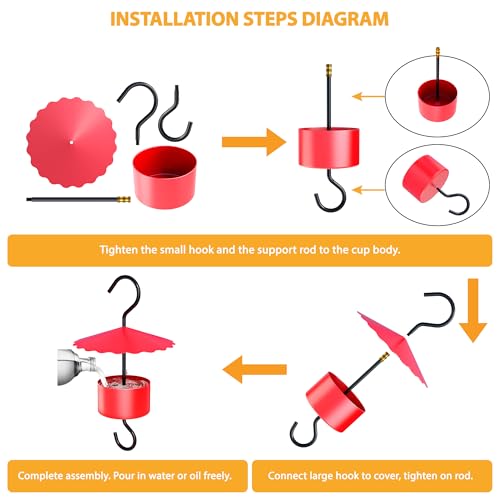 INSTALLATION STEPS DIAGRAM

Tighten the small hook and the support rod to the cup body.

Complete assembly. Pour in water or oil freely.

Connect large hook to cover, tighten on rod.