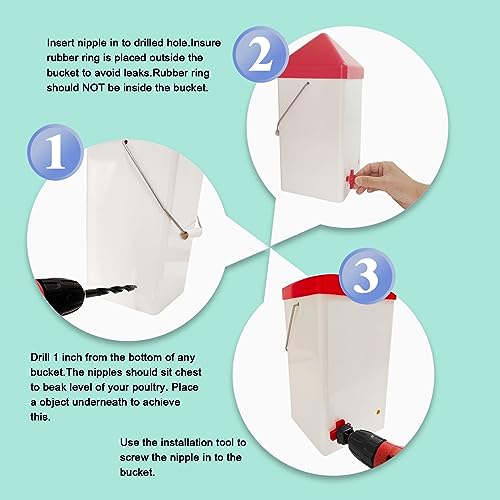 Insert nipple in to drilled hole.Insure rubber ring is placed outside the bucket to avoid leaks.Rubber ring should NOT be inside the bucket.

2

1

3

Drill 1 inch from the bottom of any bucket.The nipples should sit chest to beak level of your poultry. Place a object underneath to achieve this.

Use the installation tool to screw the nipple in to the bucket.