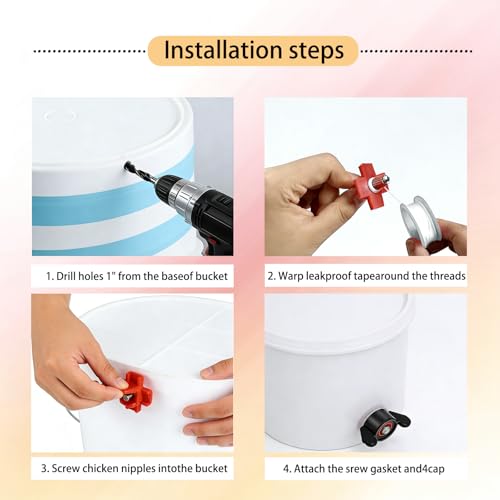 Installation steps

1. Drill holes 1" from the baseof bucket

2. Warp leakproof tapearound the threads

3. Screw chicken nipples intothe bucket

4. Attach the srew gasket and4cap