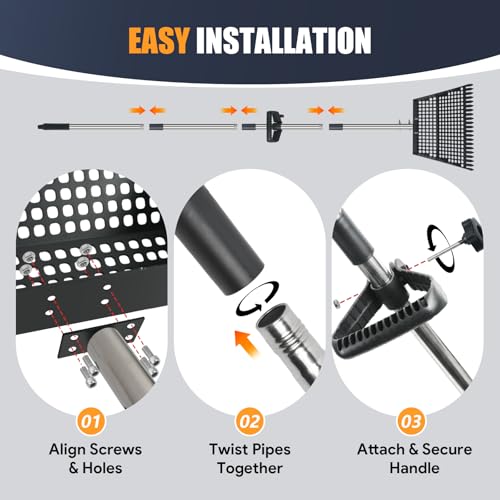 EASY INSTALLATION

01
Align Screws & Holes

02
Twist Pipes Together

03
Attach & Secure Handle