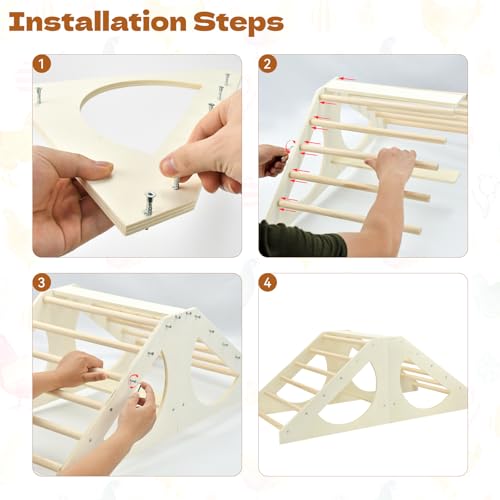 Installation Steps

1

2

3

4