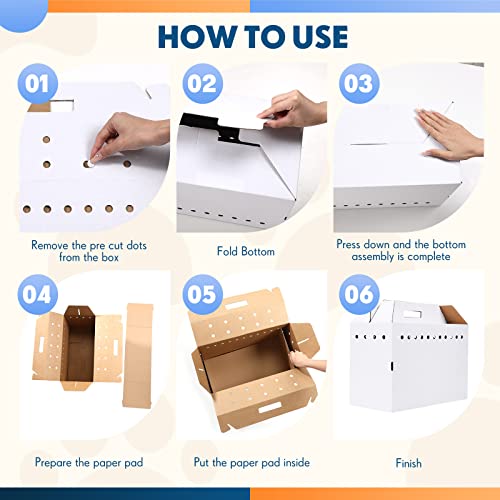 HOW TO USE

01

Remove the pre cut dots from the box

02

Fold Bottom

03

Press down and the bottom assembly is complete

04

Prepare the paper pad

05

Put the paper pad inside

06

Finish