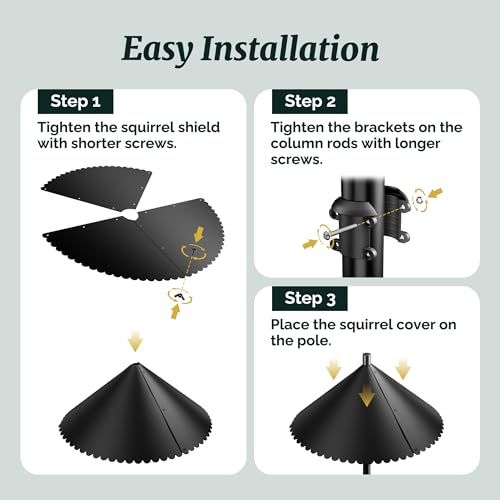 Easy Installation

Step 1

Tighten the squirrel shield with shorter screws.

Step 2

Tighten the brackets on the column rods with longer screws.

Step 3

Place the squirrel cover on the pole.