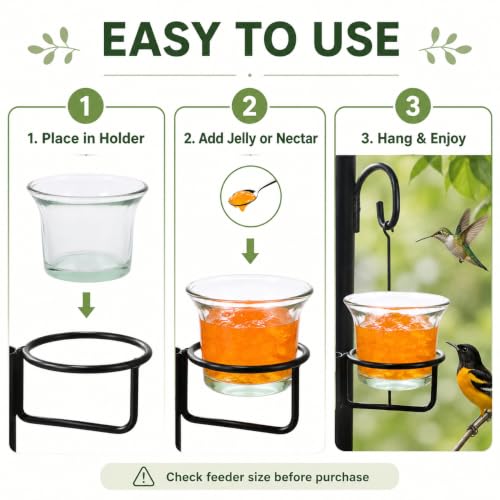 EASY TO USE

1
1. Place in Holder

2
2. Add Jelly or Nectar

3
3. Hang & Enjoy

Check feeder size before purchase