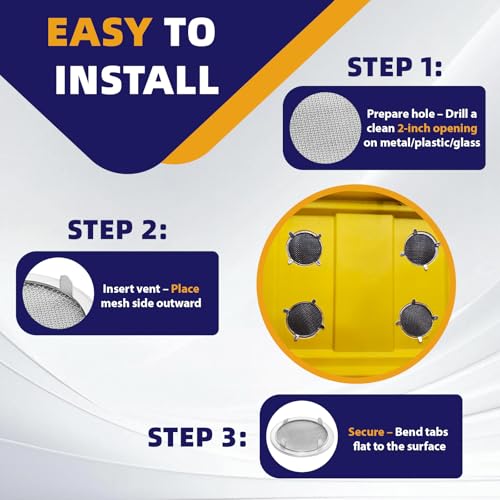 EASY TO INSTALL

STEP 1:

Prepare hole – Drill a clean 2-inch opening on metal/plastic/glass

STEP 2:

Insert vent – Place mesh side outward

STEP 3:

Secure – Bend tabs flat to the surface