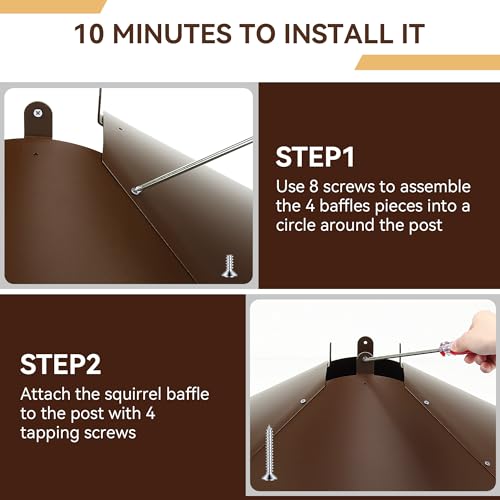 10 MINUTES TO INSTALL IT

STEP1
Use 8 screws to assemble the 4 baffles pieces into a circle around the post

STEP2
Attach the squirrel baffle to the post with 4 tapping screws