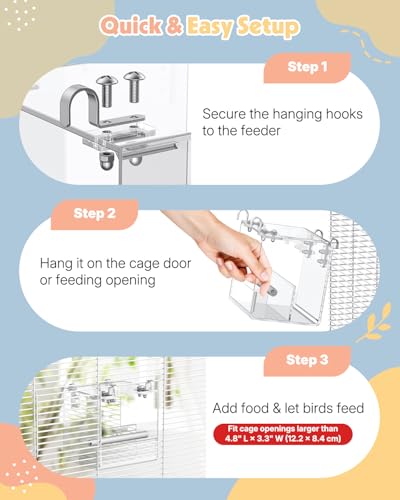 Quick & Easy Setup

Step 1

Secure the hanging hooks to the feeder

Step 2

Hang it on the cage door or feeding opening

Step 3

Add food & let birds feed

Fit cage openings larger than 4.8" L × 3.3" W (12.2 × 8.4 cm)