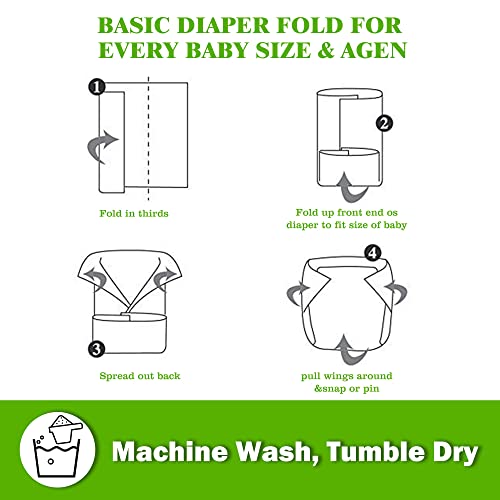 BASIC DIAPER FOLD FOR EVERY BABY SIZE & AGEN

1

Fold in thirds

2

Fold up front end os diaper to fit size of baby

3

Spread out back

4

pull wings around &snap or pin

Machine Wash, Tumble Dry