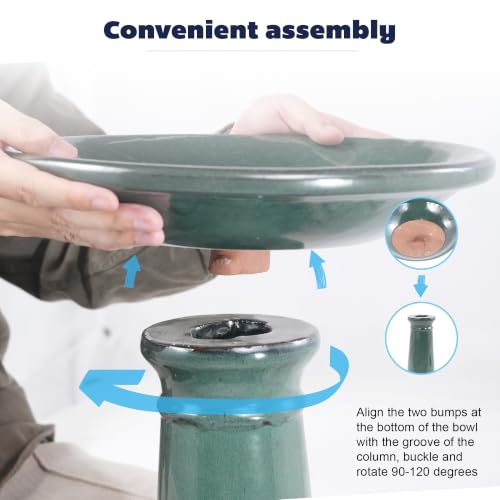 Convenient assembly

Align the two bumps at the bottom of the bowl with the groove of the column, buckle and rotate 90-120 degrees