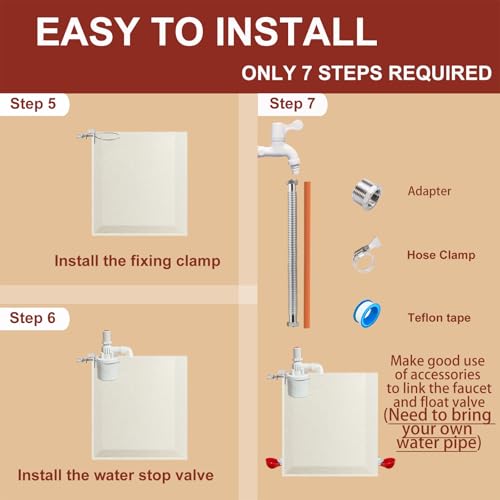 EASY TO INSTALL

ONLY 7 STEPS REQUIRED

Step 5

Install the fixing clamp

Step 6

Install the water stop valve

Step 7

Adapter

Hose Clamp

Teflon tape

Make good use of accessories to link the faucet and float valve (Need to bring your own water pipe)