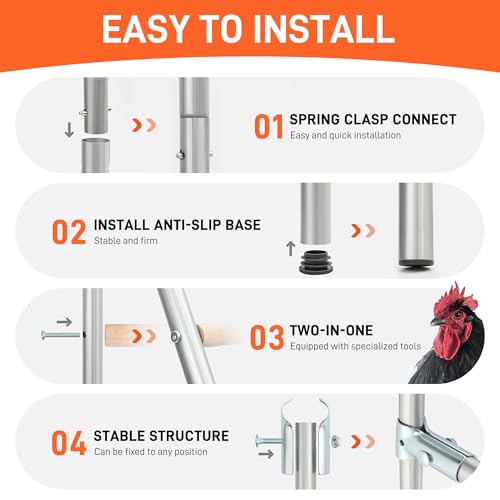 EASY TO INSTALL

01 SPRING CLASP CONNECT
Easy and quick installation

02 INSTALL ANTI-SLIP BASE
Stable and firm

03 TWO-IN-ONE
Equipped with specialized tools

04 STABLE STRUCTURE
Can be fixed to any position