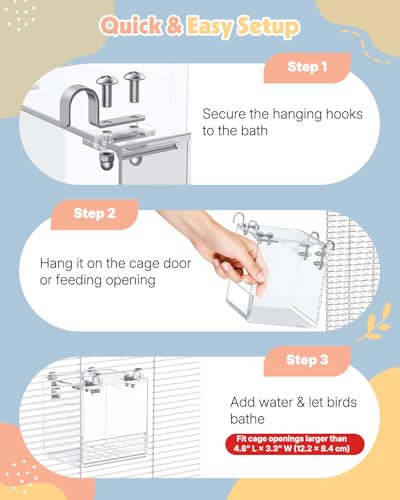 Quick & Easy Setup

Step 1

Secure the hanging hooks to the bath

Step 2

Hang it on the cage door or feeding opening

Step 3

Add water & let birds bathe

Fit cage openings larger than 4.8" L × 3.3" W (12.2 × 8.4 cm)