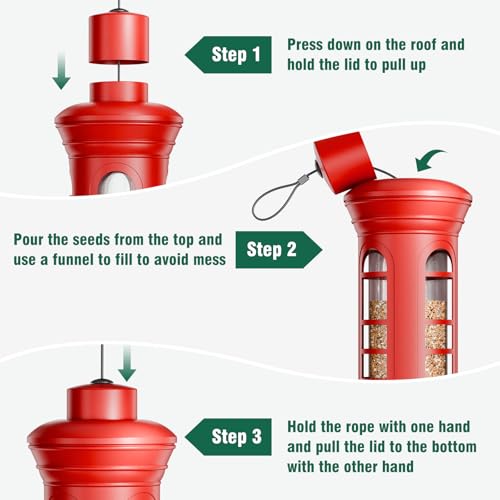 Step 1

Press down on the roof and hold the lid to pull up

Pour the seeds from the top and use a funnel to fill to avoid mess

Step 2

Step 3

Hold the rope with one hand and pull the lid to the bottom with the other hand