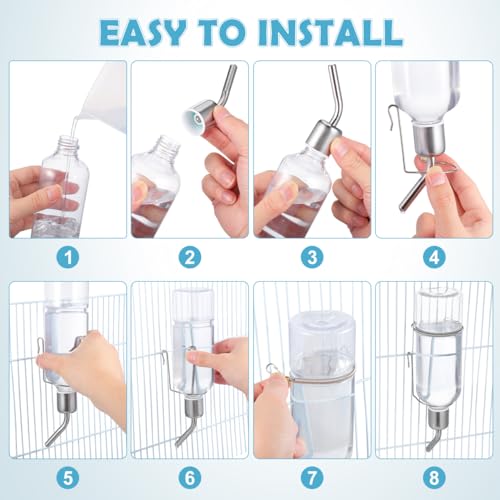 EASY TO INSTALL

1

2

3

4

5

6

7

8