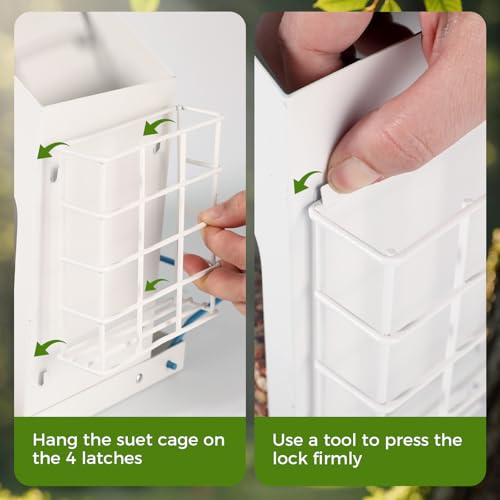 Hang the suet cage on the 4 latches

Use a tool to press the lock firmly