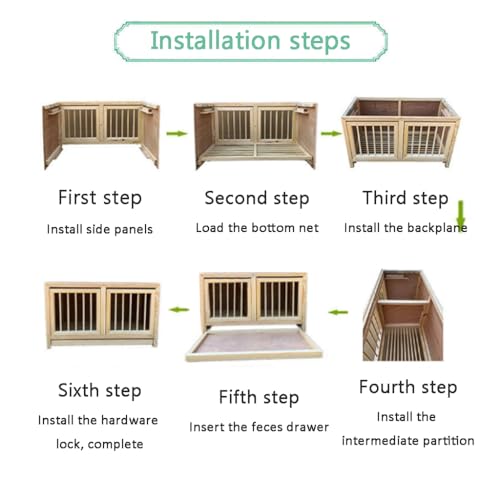 Installation steps

First step
Install side panels

Second step
Load the bottom net

Third step
Install the backplane

Sixth step
Install the hardware lock, complete

Fifth step
Insert the feces drawer

Fourth step
Install the intermediate partition