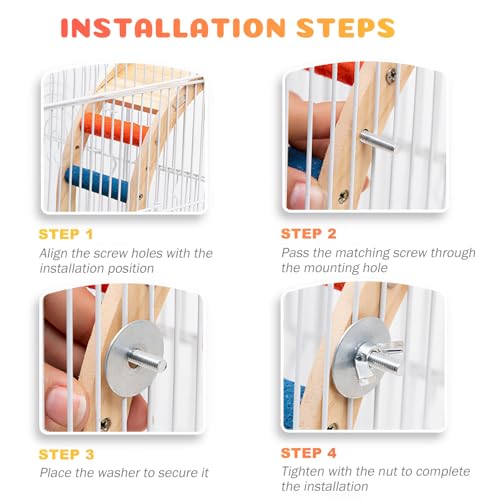 INSTALLATION STEPS

STEP 1
Align the screw holes with the installation position

STEP 2
Pass the matching screw through the mounting hole

STEP 3
Place the washer to secure it

STEP 4
Tighten with the nut to complete the installation