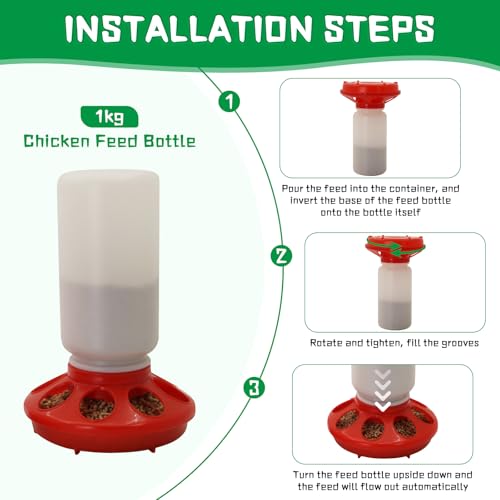 INSTALLATION STEPS

1kg
Chicken Feed Bottle

1

Pour the feed into the container, and invert the base of the feed bottle onto the bottle itself

2

Rotate and tighten, fill the grooves

3

Turn the feed bottle upside down and the feed will flow out automatically