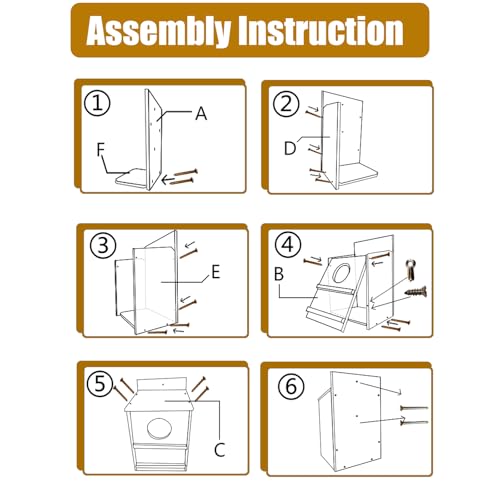 Assembly Instruction

①
A
F

②
D

③
E

④
B

⑤
C

⑥