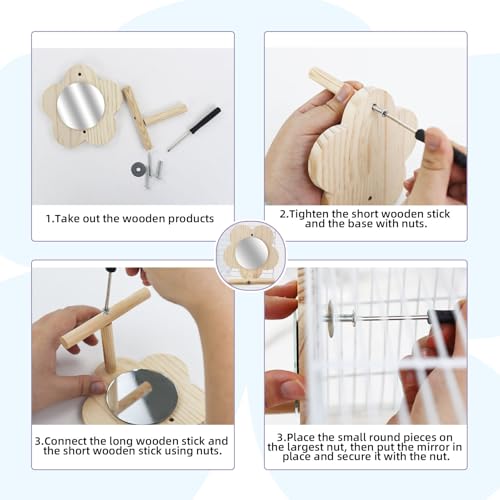 1.Take out the wooden products

2.Tighten the short wooden stick and the base with nuts.

3.Connect the long wooden stick and the short wooden stick using nuts.

3.Place the small round pieces on the largest nut, then put the mirror in place and secure it with the nut.