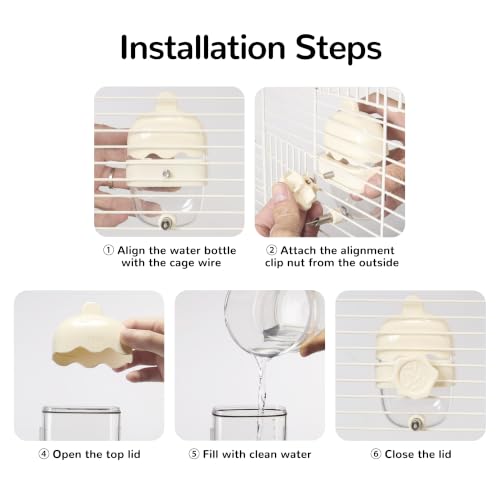 Installation Steps

① Align the water bottle with the cage wire

② Attach the alignment clip nut from the outside

④ Open the top lid

⑤ Fill with clean water

⑥ Close the lid