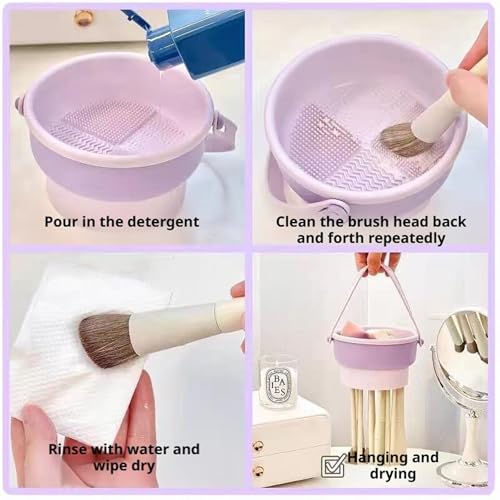 Pour in the detergent

Clean the brush head back and forth repeatedly

Rinse with water and wipe dry

BAIES

Hanging and drying