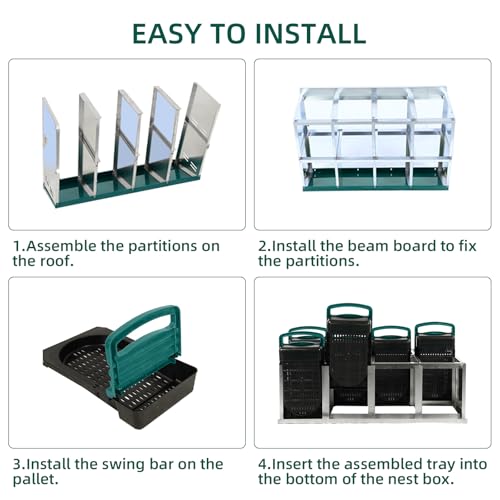 EASY TO INSTALL

1.Assemble the partitions on the roof.

2.Install the beam board to fix the partitions.

3.Install the swing bar on the pallet.

4.Insert the assembled tray into the bottom of the nest box.