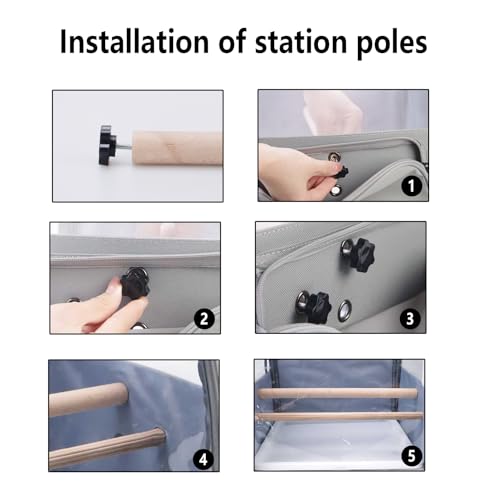 Installation of station poles

1

2

3

4

5